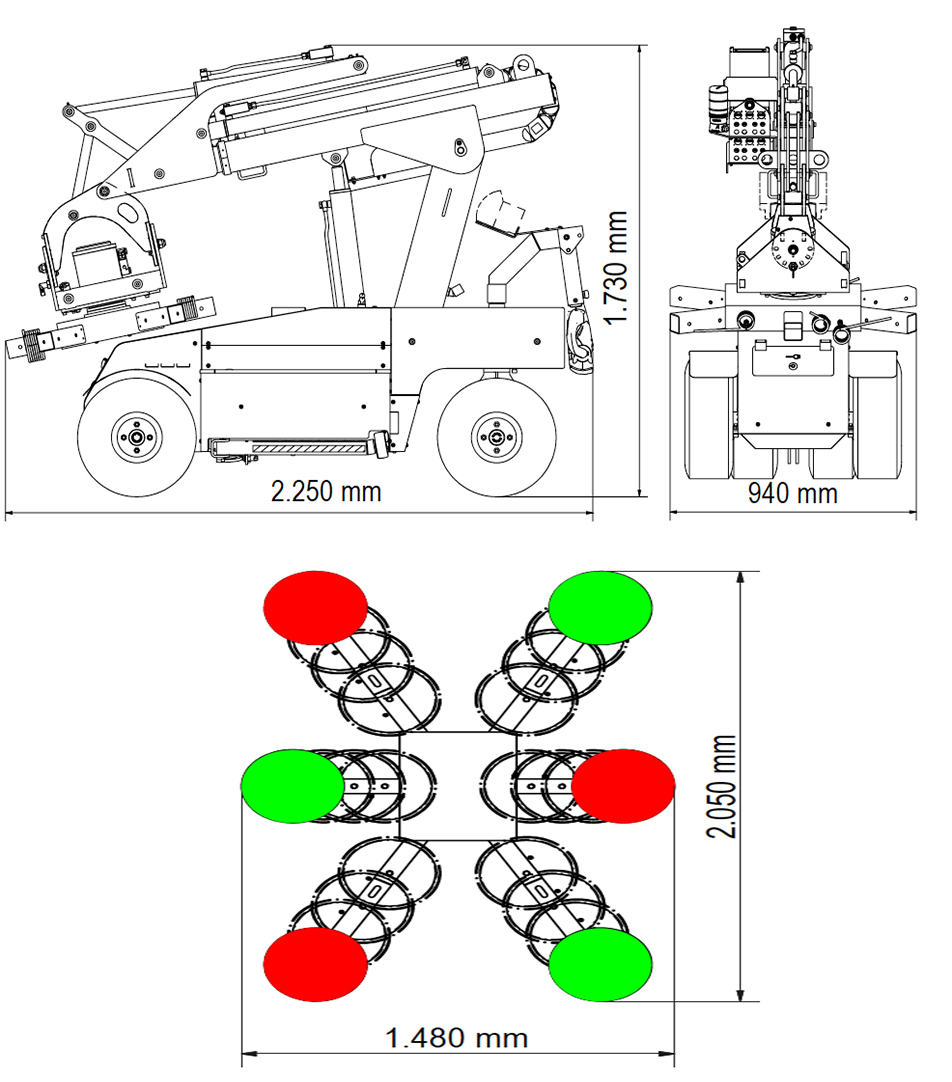 1.730 mm

2.250 mm

940 mm

2.050 mm

1.480 mm